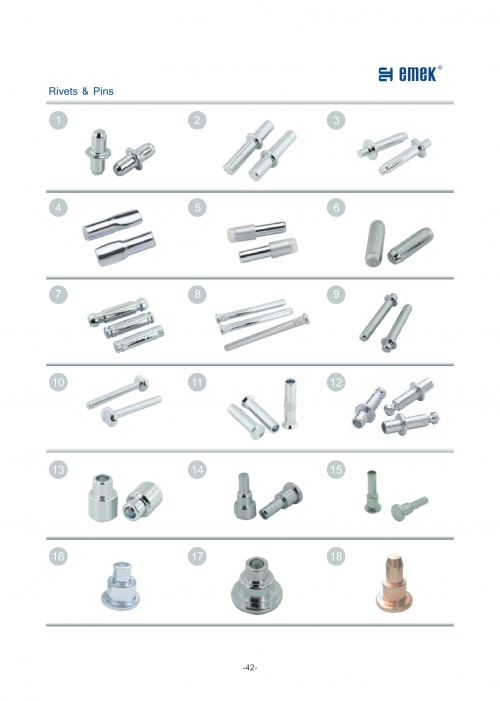 emek®

Rivets & Pins

1

2

3

4

5

6

7

8

9

10

11

12

13

14

15

16

17

18

-42-